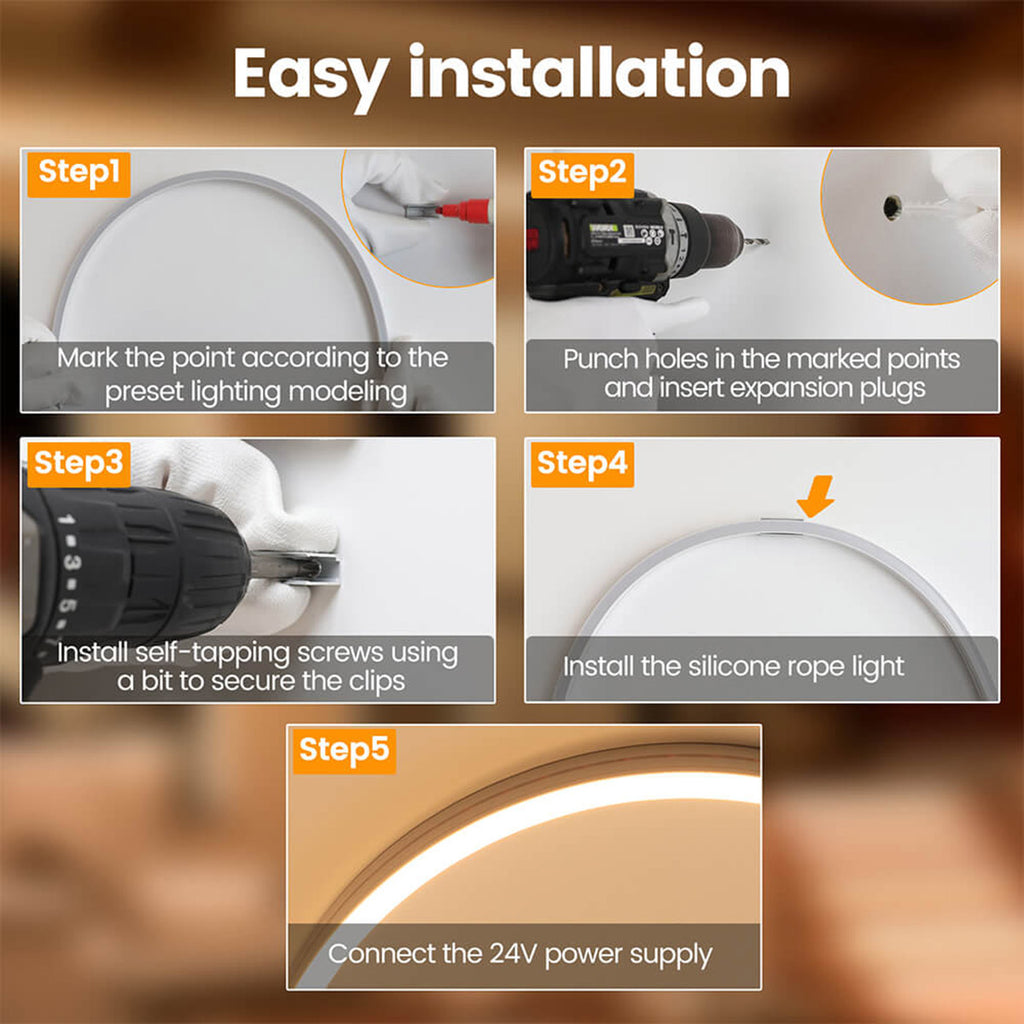 Easy installation

Step1

Mark the point according to the preset lighting modeling

Step2

Punch holes in the marked points and insert expansion plugs

Step3

1 3 5

Install self-tapping screws using a bit to secure the clips

Step4

Install the silicone rope light

Step5

Connect the 24V power supply