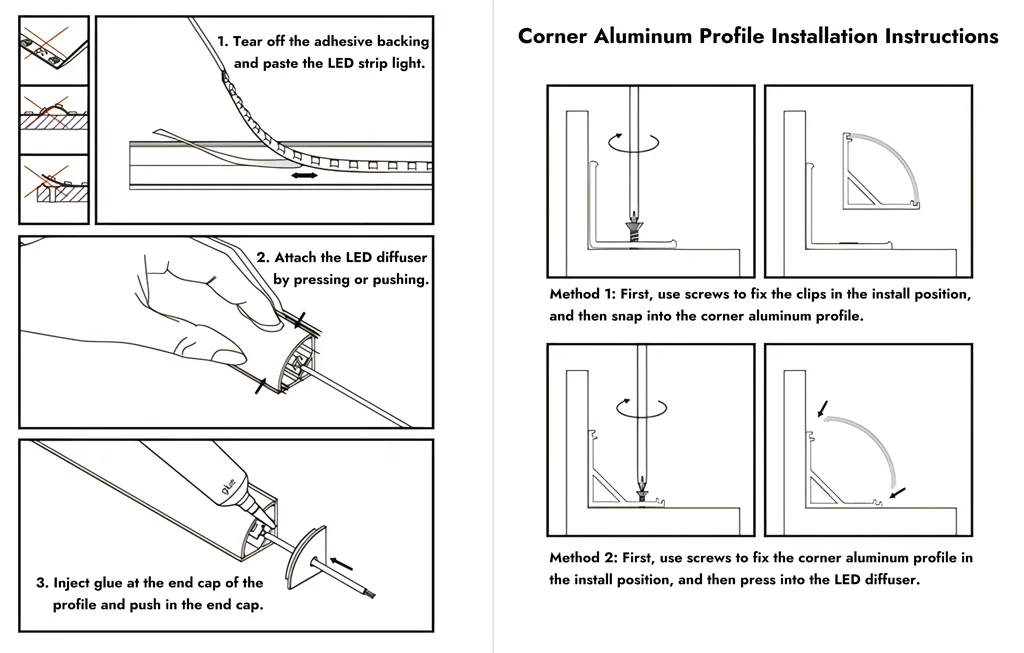 1. Tear off the adhesive backing and paste the LED strip light.

2. Attach the LED diffuser by pressing or pushing.

glue

3. Inject glue at the end cap of the profile and push in the end cap.

Corner Aluminum Profile Installation Instructions

Method 1: First, use screws to fix the clips in the install position, and then snap into the corner aluminum profile.

Method 2: First, use screws to fix the corner aluminum profile in the install position, and then press into the LED diffuser.