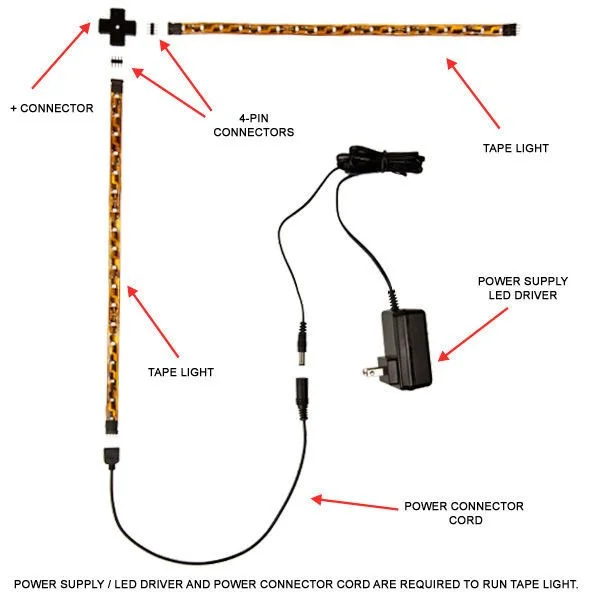 + CONNECTOR

4-PIN CONNECTORS

TAPE LIGHT

POWER SUPPLY LED DRIVER

TAPE LIGHT

POWER CONNECTOR CORD

POWER SUPPLY / LED DRIVER AND POWER CONNECTOR CORD ARE REQUIRED TO RUN TAPE LIGHT.