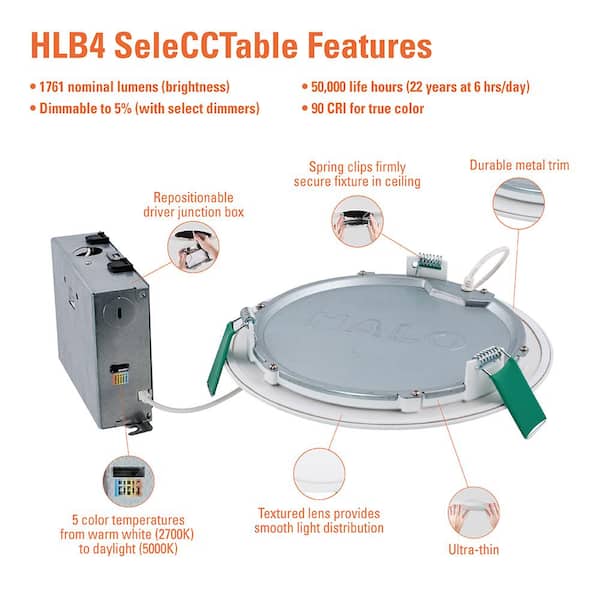 HLB4 SeleCCTable Features

• 1761 nominal lumens (brightness)
• Dimmable to 5% (with select dimmers)

• 50,000 life hours (22 years at 6 hrs/day)
• 90 CRI for true color

Repositionable driver junction box

Spring clips firmly secure fixture in ceiling

Durable metal trim

HALO

5 color temperatures from warm white (2700K) to daylight (5000K)

Textured lens provides smooth light distribution

Ultra-thin