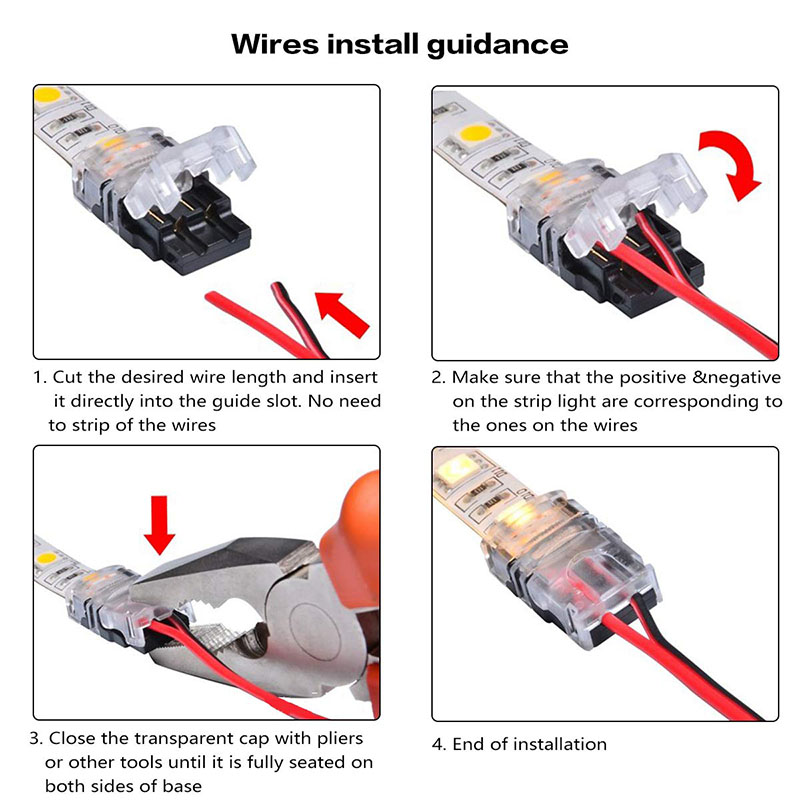 Wires install guidance

1. Cut the desired wire length and insert it directly into the guide slot. No need to strip of the wires

2. Make sure that the positive &negative on the strip light are corresponding to the ones on the wires

3. Close the transparent cap with pliers or other tools until it is fully seated on both sides of base

4. End of installation