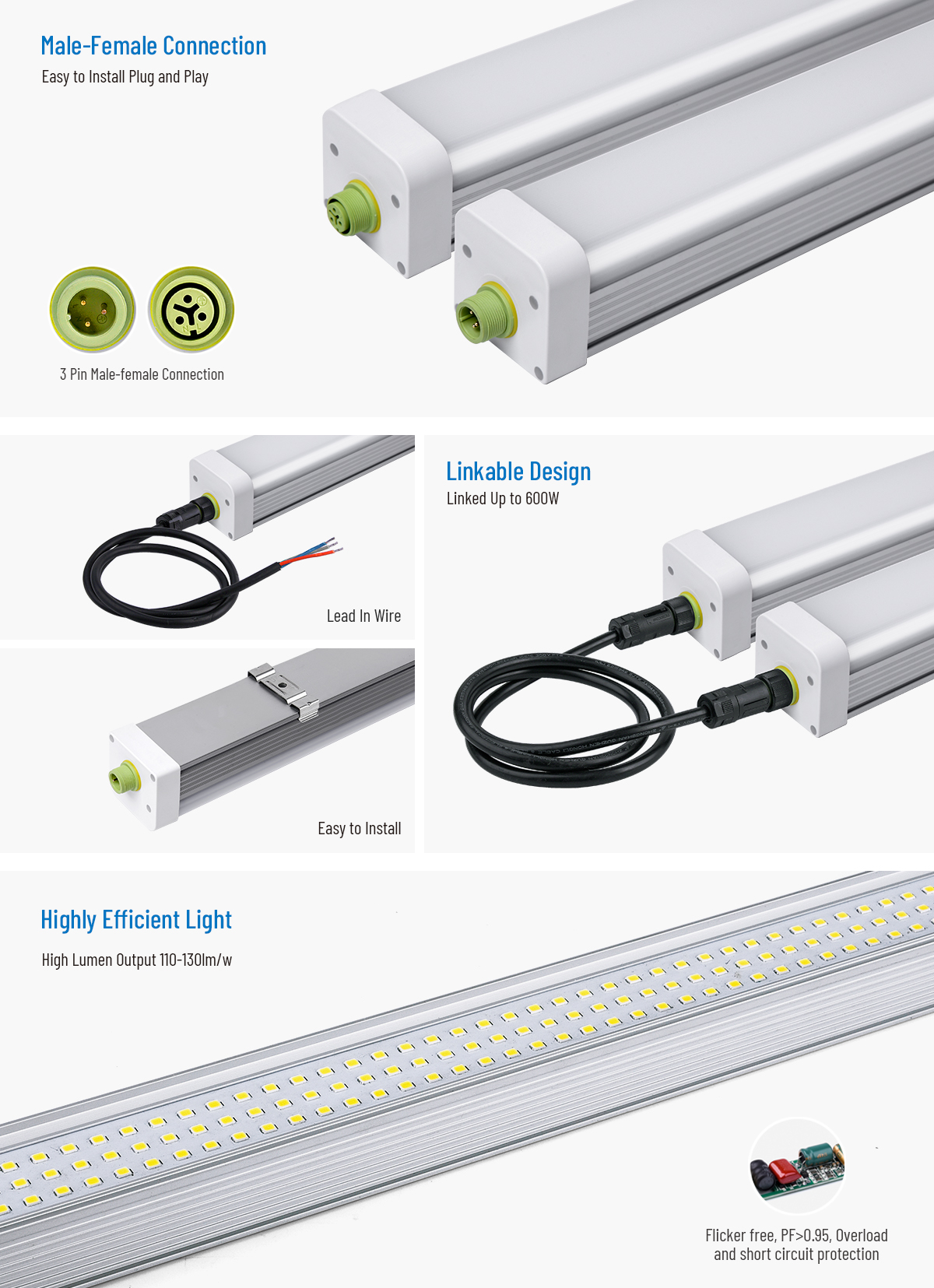 Male-Female Connection
Easy to Install Plug and Play

3 Pin Male-female Connection

Lead In Wire

Easy to Install

Linkable Design
Linked Up to 600W

Highly Efficient Light
High Lumen Output 110-130lm/w

Flicker free, PF>0.95, Overload and short circuit protection