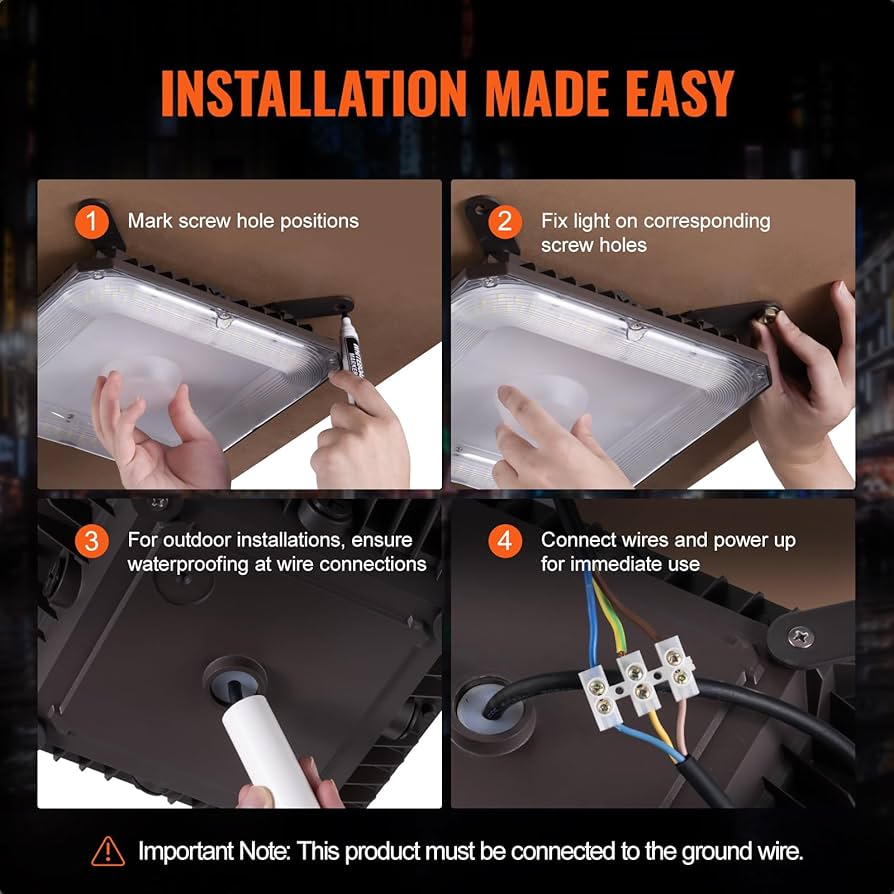 INSTALLATION MADE EASY

1 Mark screw hole positions

2 Fix light on corresponding screw holes

3 For outdoor installations, ensure waterproofing at wire connections

4 Connect wires and power up for immediate use

Important Note: This product must be connected to the ground wire.