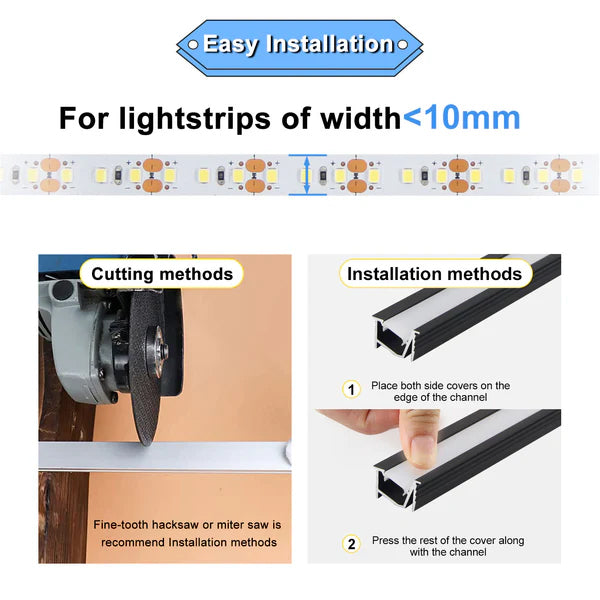 Easy Installation

For lightstrips of width<10mm

Cutting methods

Fine-tooth hacksaw or miter saw is recommend Installation methods

Installation methods

1 Place both side covers on the edge of the channel

2 Press the rest of the cover along with the channel