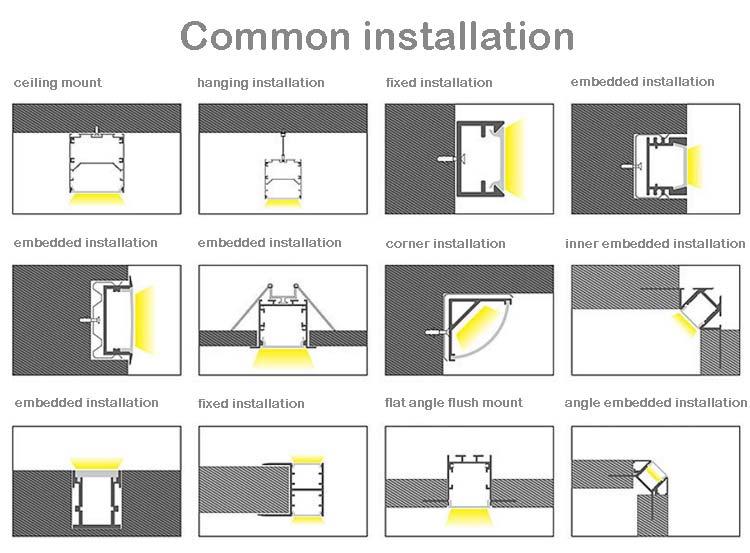 Common installation

ceiling mount

hanging installation

fixed installation

embedded installation

embedded installation

embedded installation

corner installation

inner embedded installation

embedded installation

fixed installation

flat angle flush mount

angle embedded installation