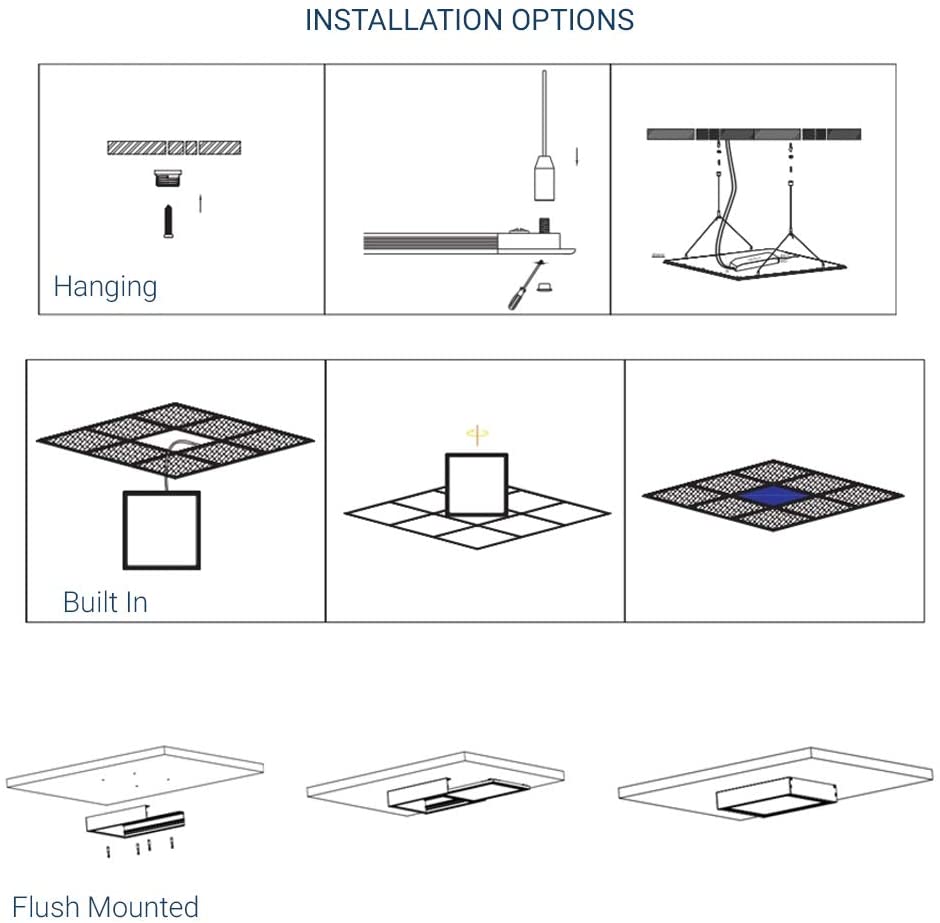 INSTALLATION OPTIONS

Hanging

Built In

Flush Mounted